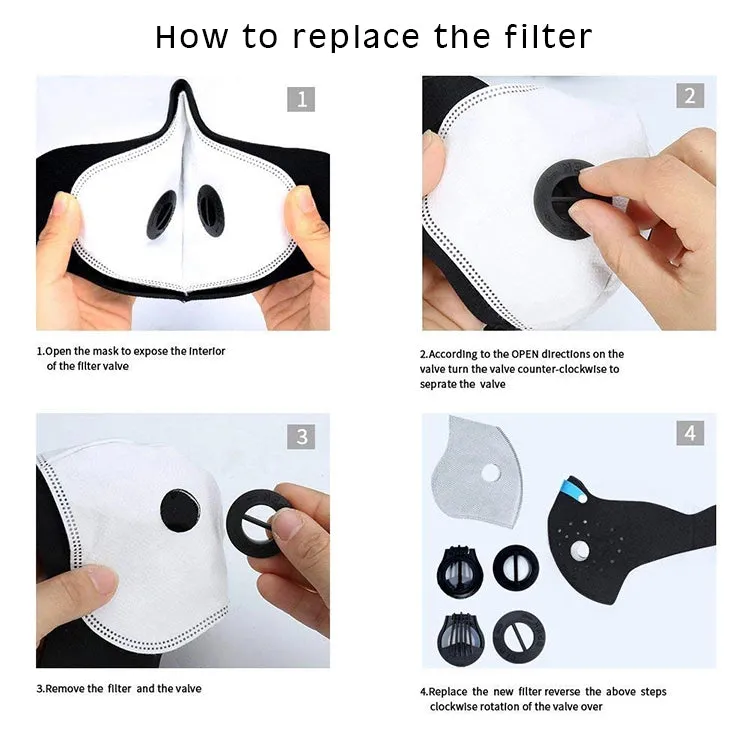 How to replace the filter

1

1.Open the mask to expose the interior of the filter valve

2

2.According to the OPEN directions on the valve turn the valve counter-clockwise to seprate the valve

3

3.Remove the filter and the valve

4

4.Replace the new filter reverse the above steps clockwise rotation of the valve over