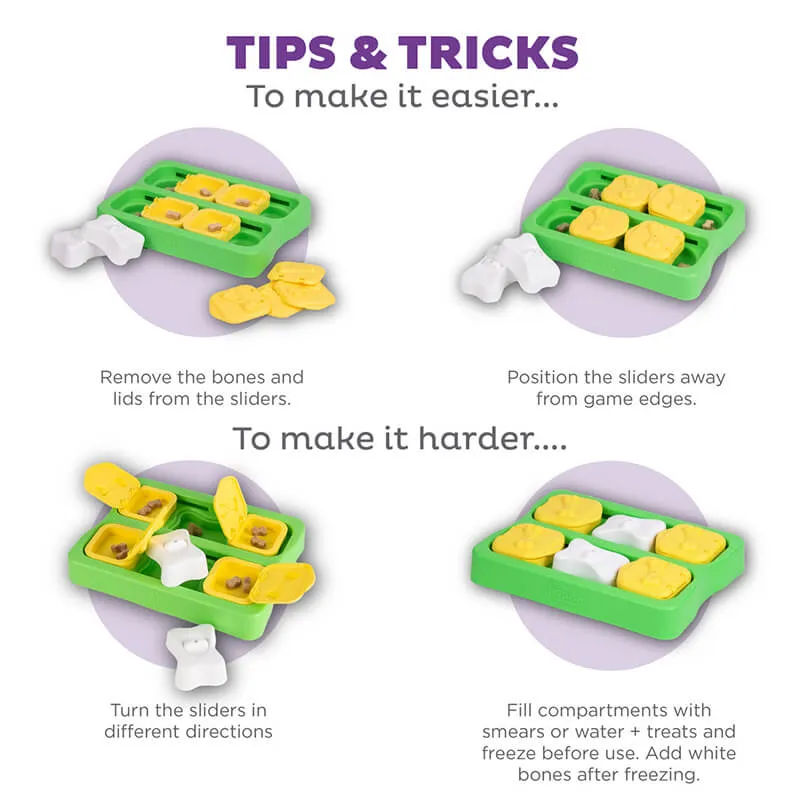 TIPS & TRICKS
To make it easier...

Remove the bones and lids from the sliders.

Position the sliders away from game edges.

To make it harder....

Turn the sliders in different directions

Fill compartments with smears or water + treats and freeze before use. Add white bones after freezing.