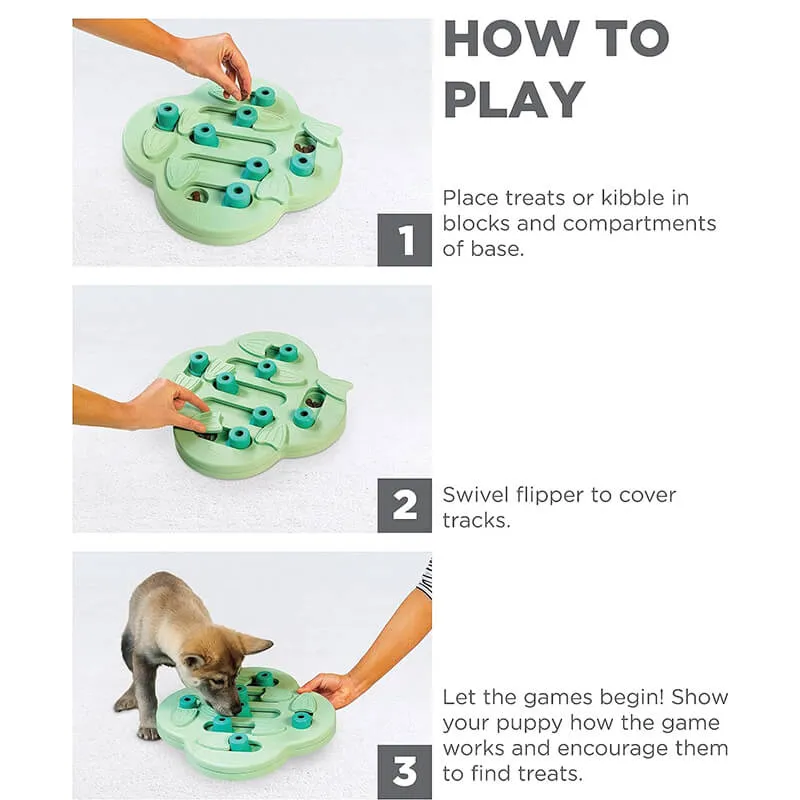 HOW TO PLAY

1

Place treats or kibble in blocks and compartments of base.

2

Swivel flipper to cover tracks.

3

Let the games begin! Show your puppy how the game works and encourage them to find treats.